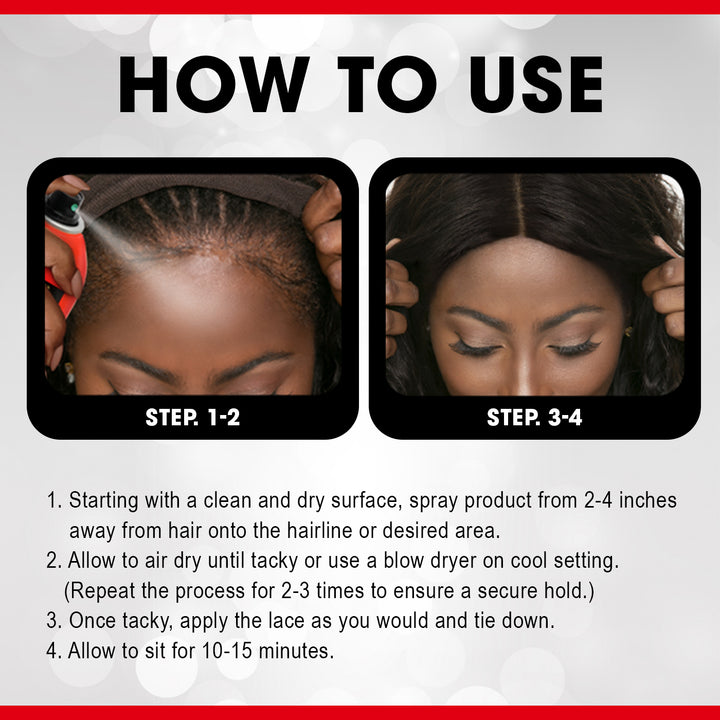 HOW TO USE

STEP. 1-2

STEP. 3-4

1. Starting with a clean and dry surface, spray product from 2-4 inches away from hair onto the hairline or desired area.
2. Allow to air dry until tacky or use a blow dryer on cool setting. (Repeat the process for 2-3 times to ensure a secure hold.)
3. Once tacky, apply the lace as you would and tie down.
4. Allow to sit for 10-15 minutes.