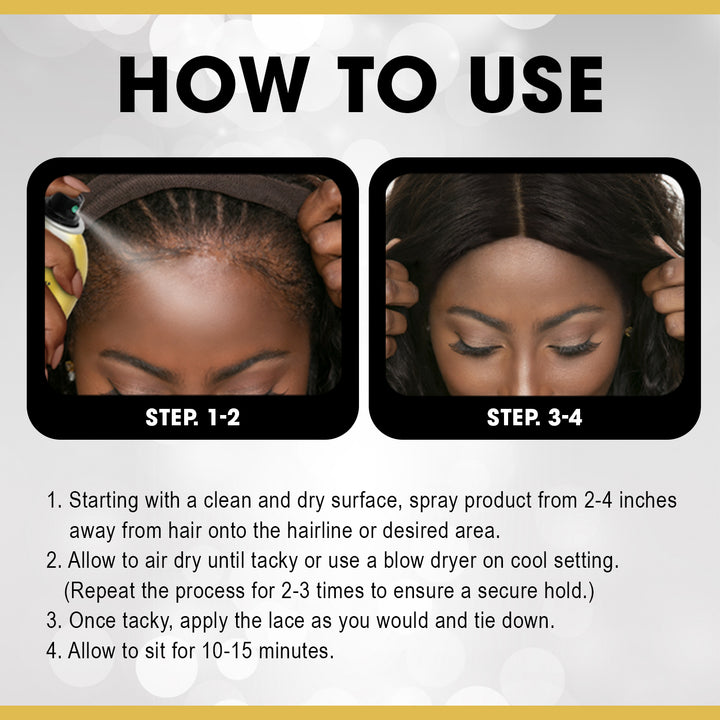 HOW TO USE

STEP. 1-2

STEP. 3-4

1. Starting with a clean and dry surface, spray product from 2-4 inches away from hair onto the hairline or desired area.
2. Allow to air dry until tacky or use a blow dryer on cool setting. (Repeat the process for 2-3 times to ensure a secure hold.)
3. Once tacky, apply the lace as you would and tie down.
4. Allow to sit for 10-15 minutes.